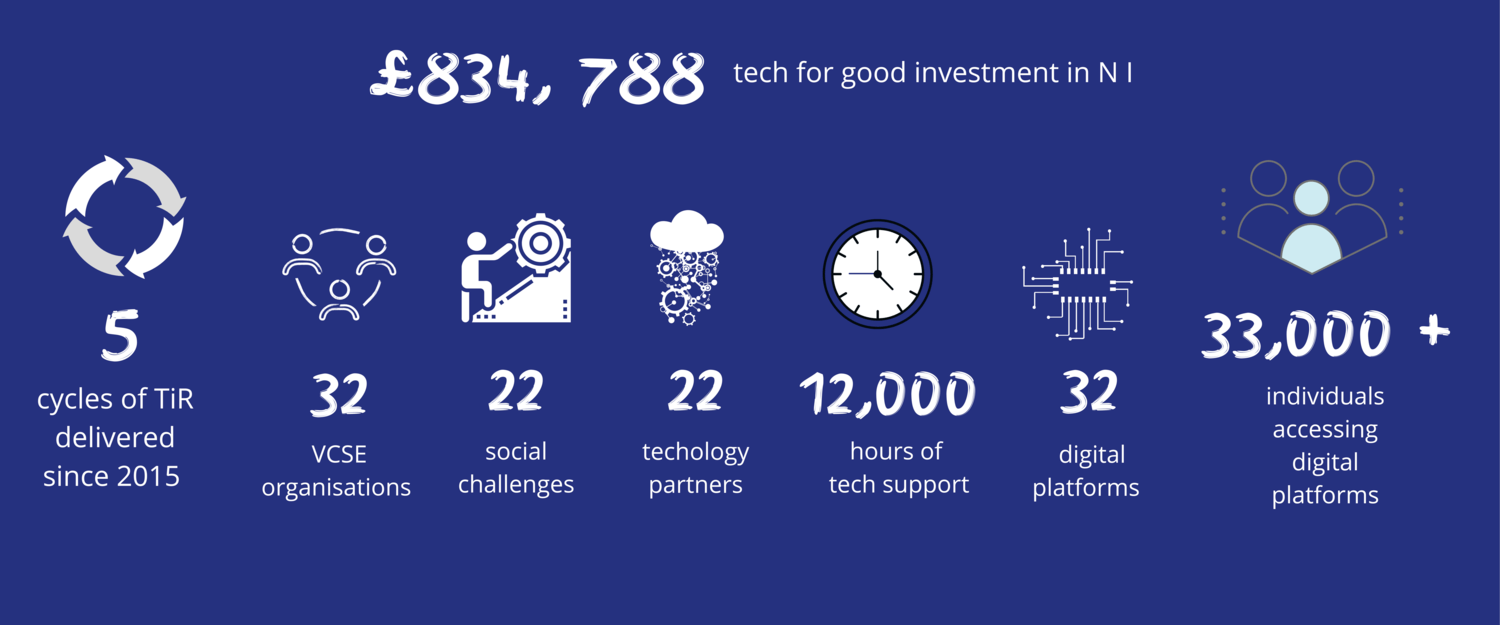 £834, 788 tech for good investment in N I

5
cycles of TiR delivered since 2015

32
VCSE organisations

22
social challenges

22
techology partners

12,000
hours of tech support

32
digital platforms

33,000 +
individuals accessing digital platforms