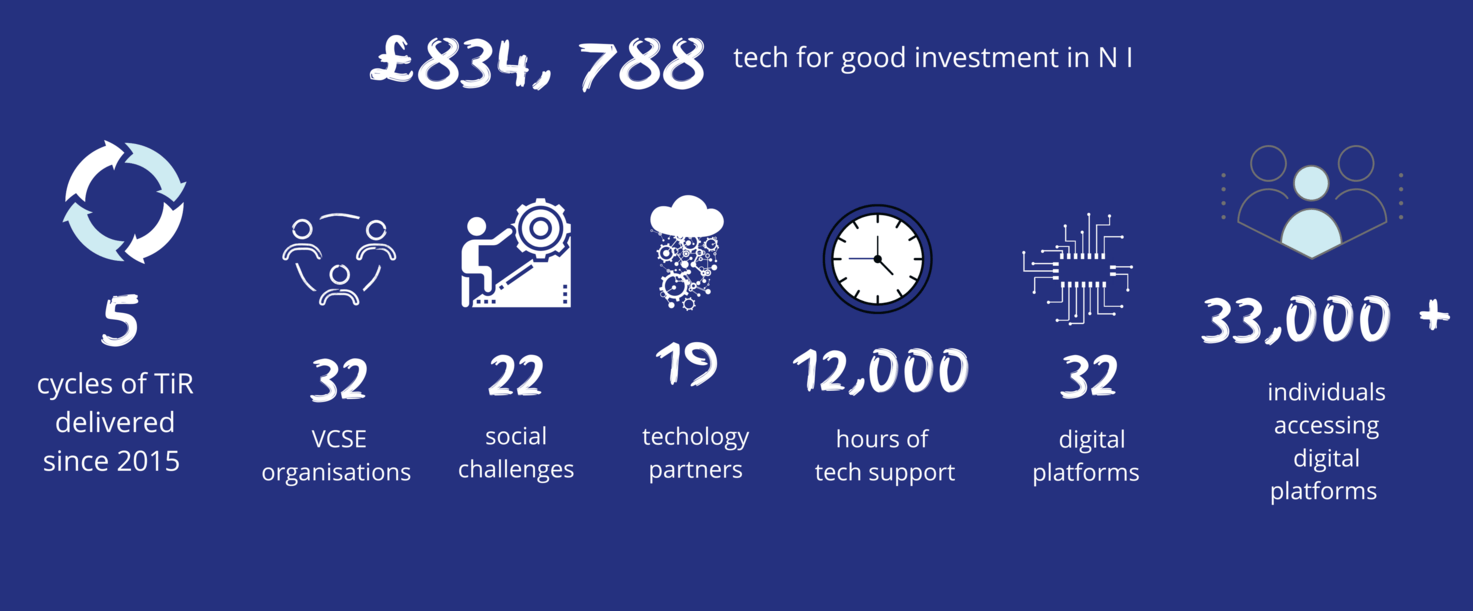 £834, 788 tech for good investment in N I

5
cycles of TiR delivered since 2015

32
VCSE organisations

22
social challenges

19
techology partners

12,000
hours of tech support

32
digital platforms

33,000 +
individuals accessing digital platforms