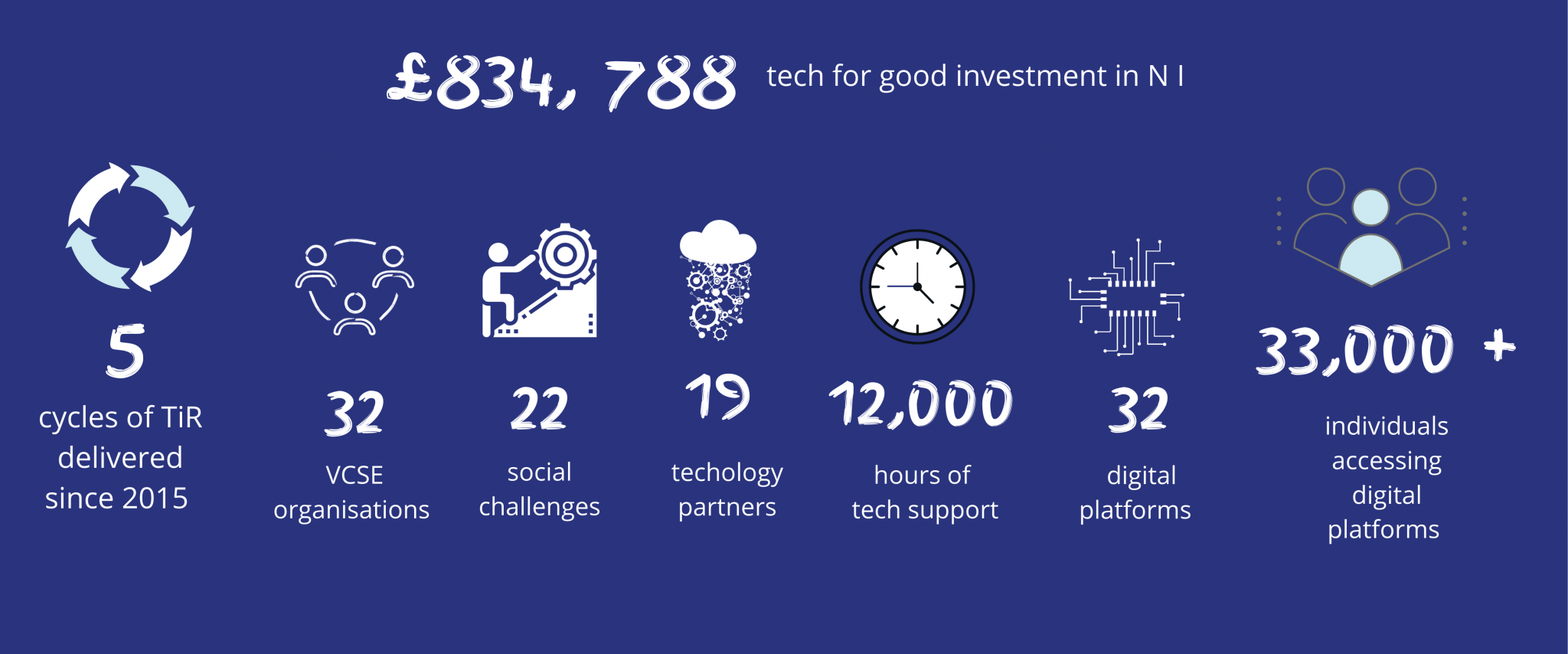 £834, 788 tech for good investment in N I

5
cycles of TiR delivered since 2015

32
VCSE organisations

22
social challenges

19
techology partners

12,000
hours of tech support

32
digital platforms

33,000 +
individuals accessing digital platforms