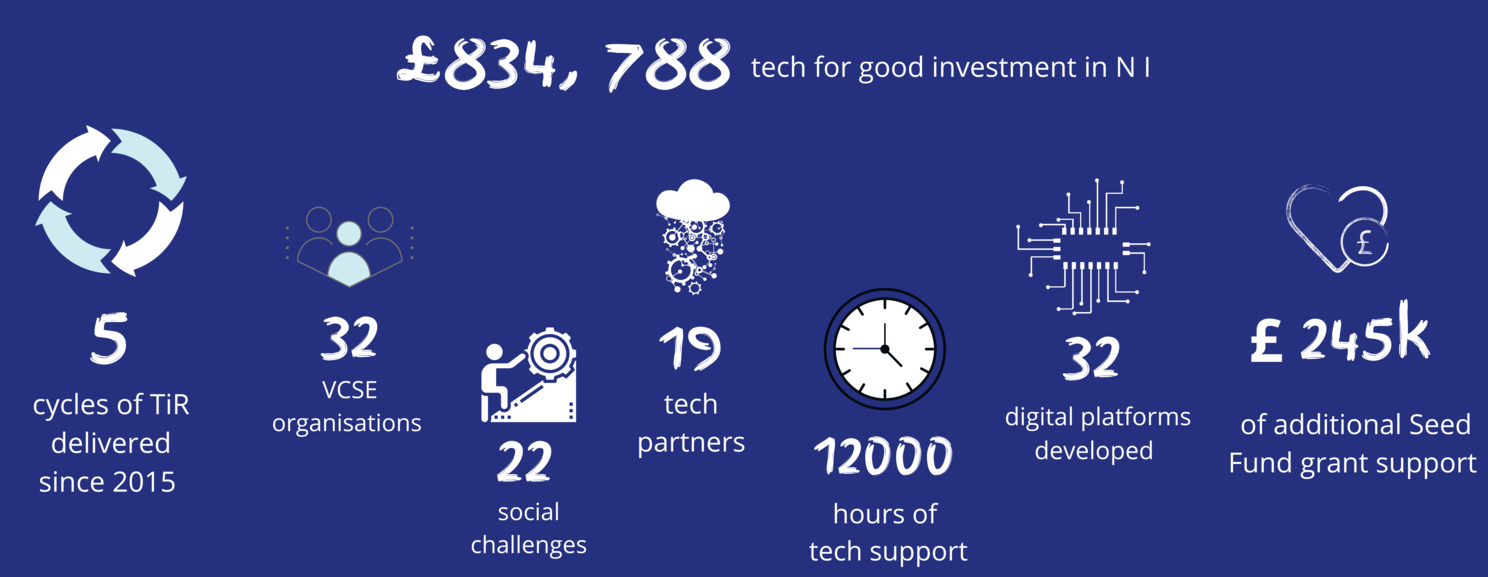 £834, 788 tech for good investment in N I

5
cycles of TiR delivered since 2015

32
VCSE organisations

22
social challenges

19
tech partners

12000
hours of tech support

32
digital platforms developed

£ 245k
of additional Seed Fund grant support