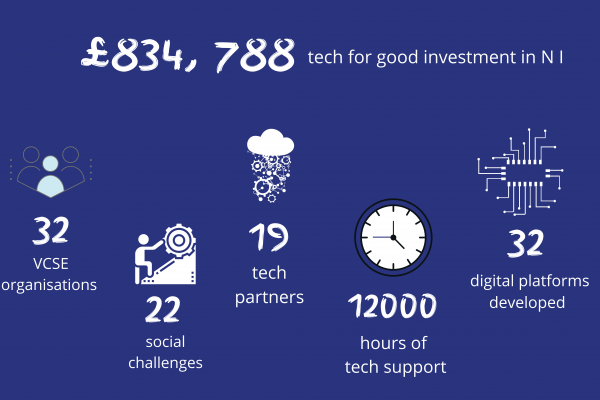 £834, 788 tech for good investment in N I

32
VCSE organisations

22
social challenges

19
tech partners

12000
hours of tech support

32
digital platforms developed