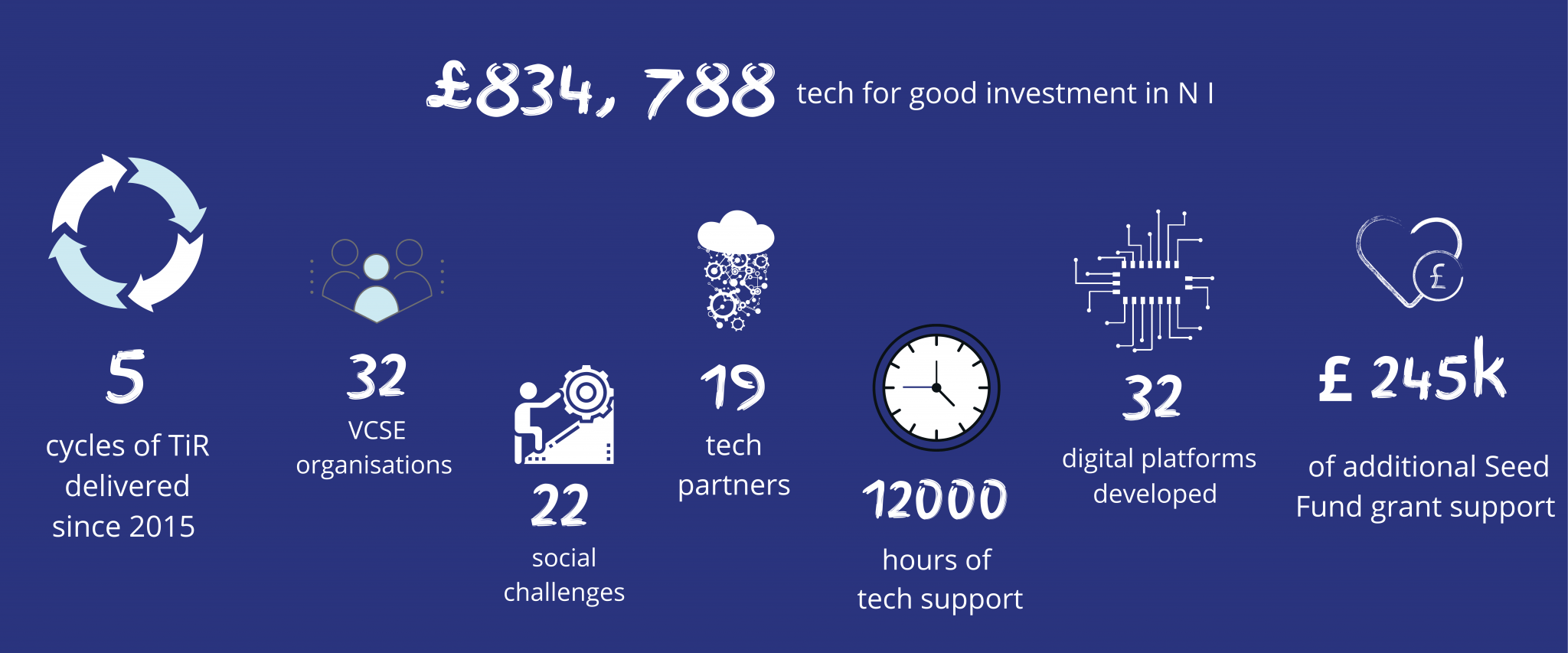 £834, 788 tech for good investment in N I

5
cycles of TiR delivered since 2015

32
VCSE organisations

22
social challenges

19
tech partners

12000
hours of tech support

32
digital platforms developed

£ 245k
of additional Seed Fund grant support